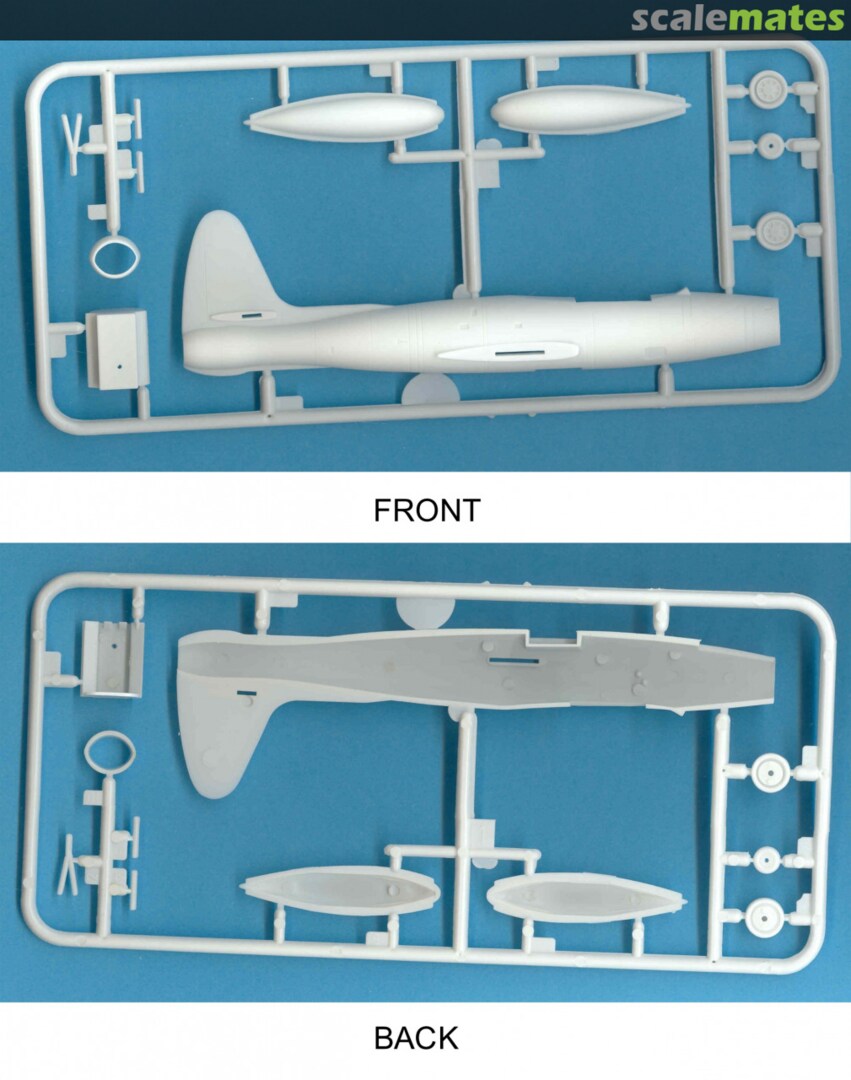 scalemates

FRONT

BACK