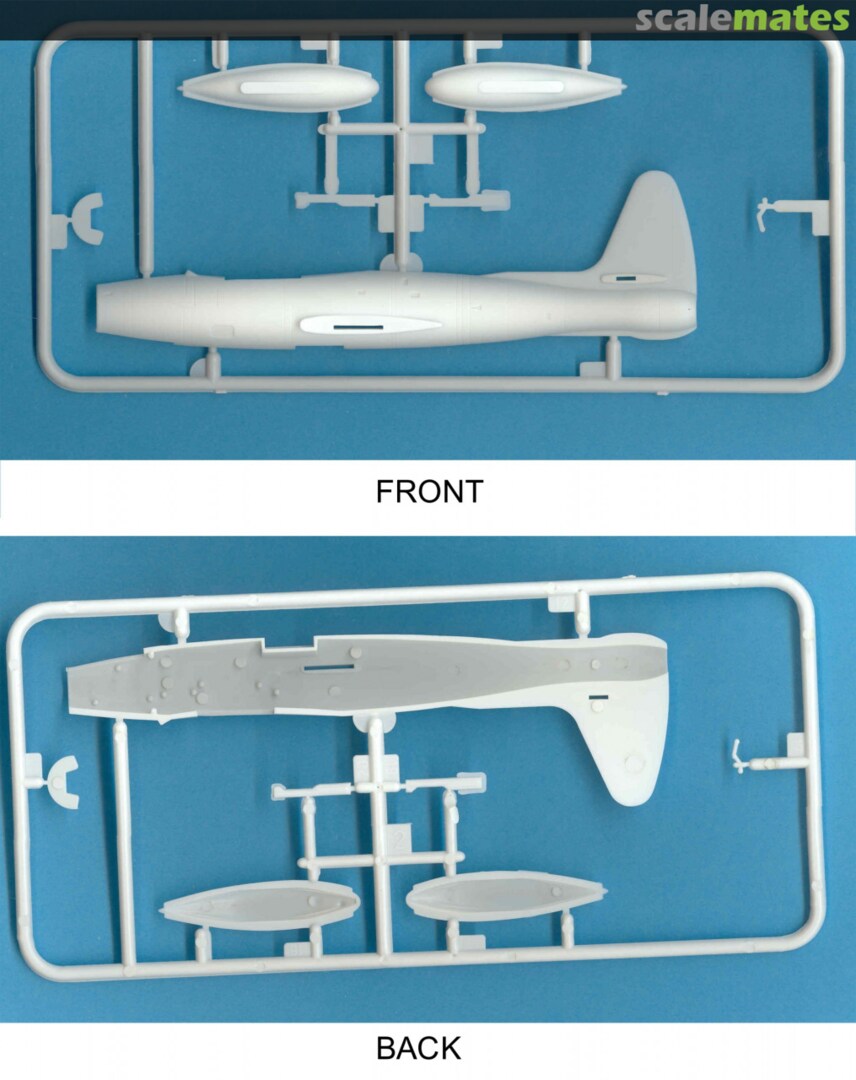 scalemates

FRONT

BACK