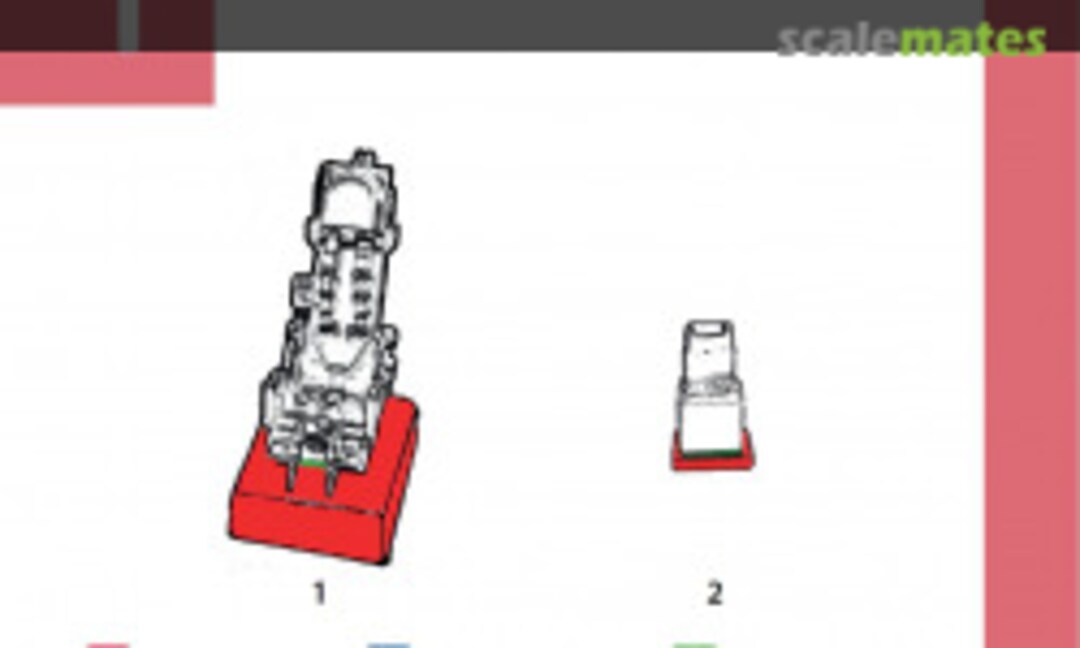 scalemates

1

2