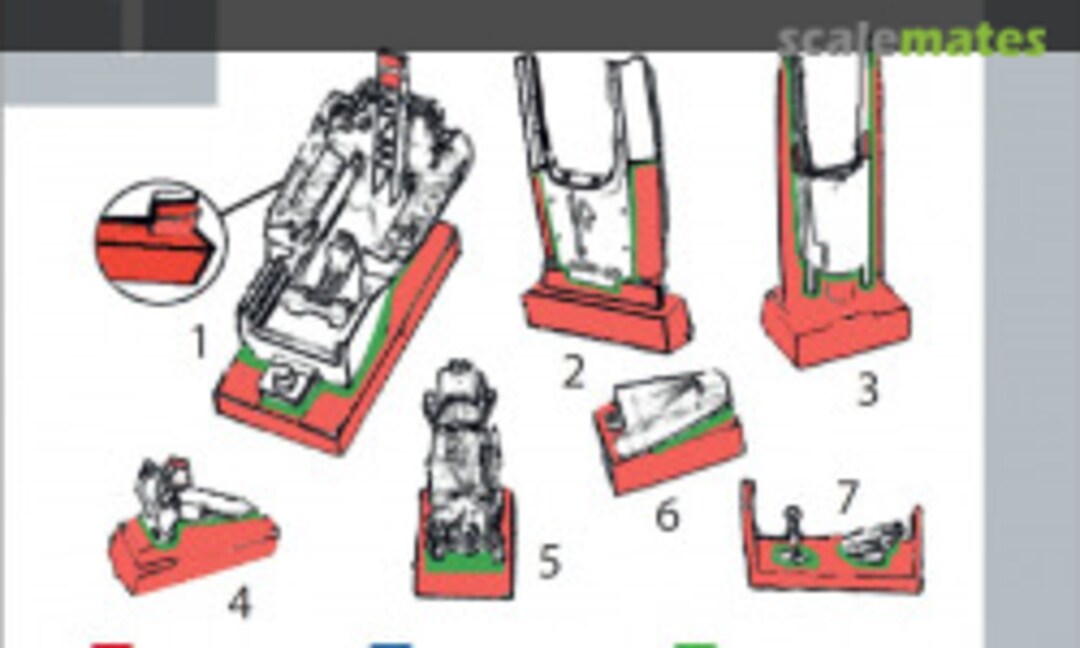 scalemates

1

2

3

4

5

6

7