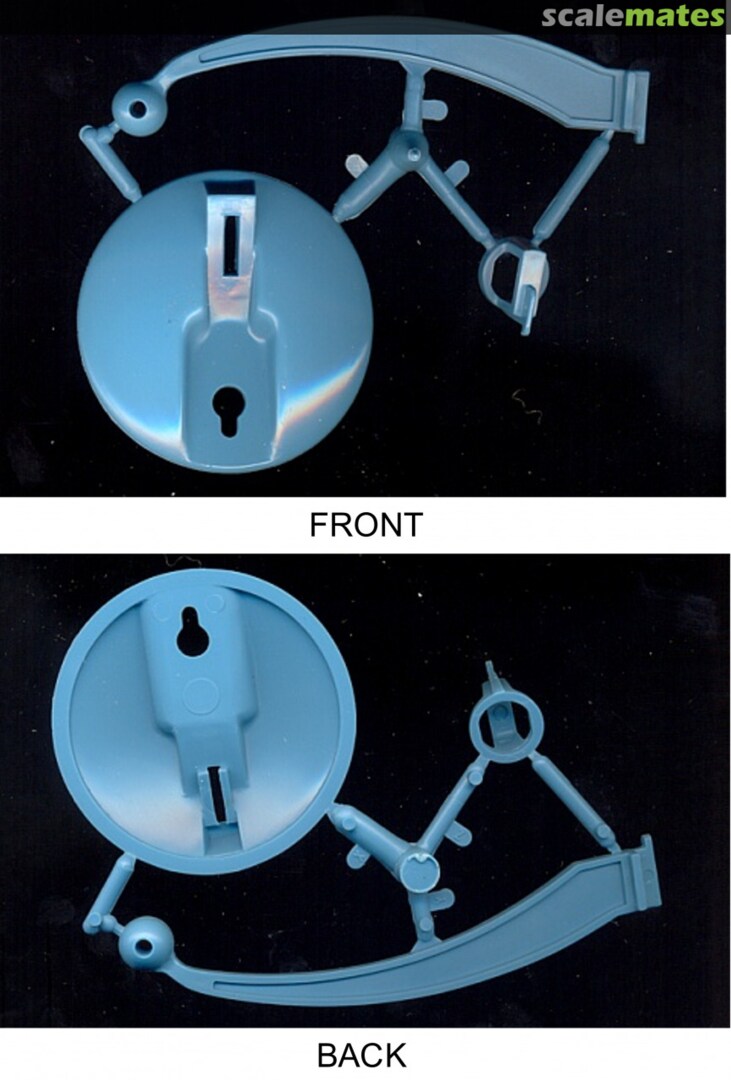 scalemates

FRONT

BACK