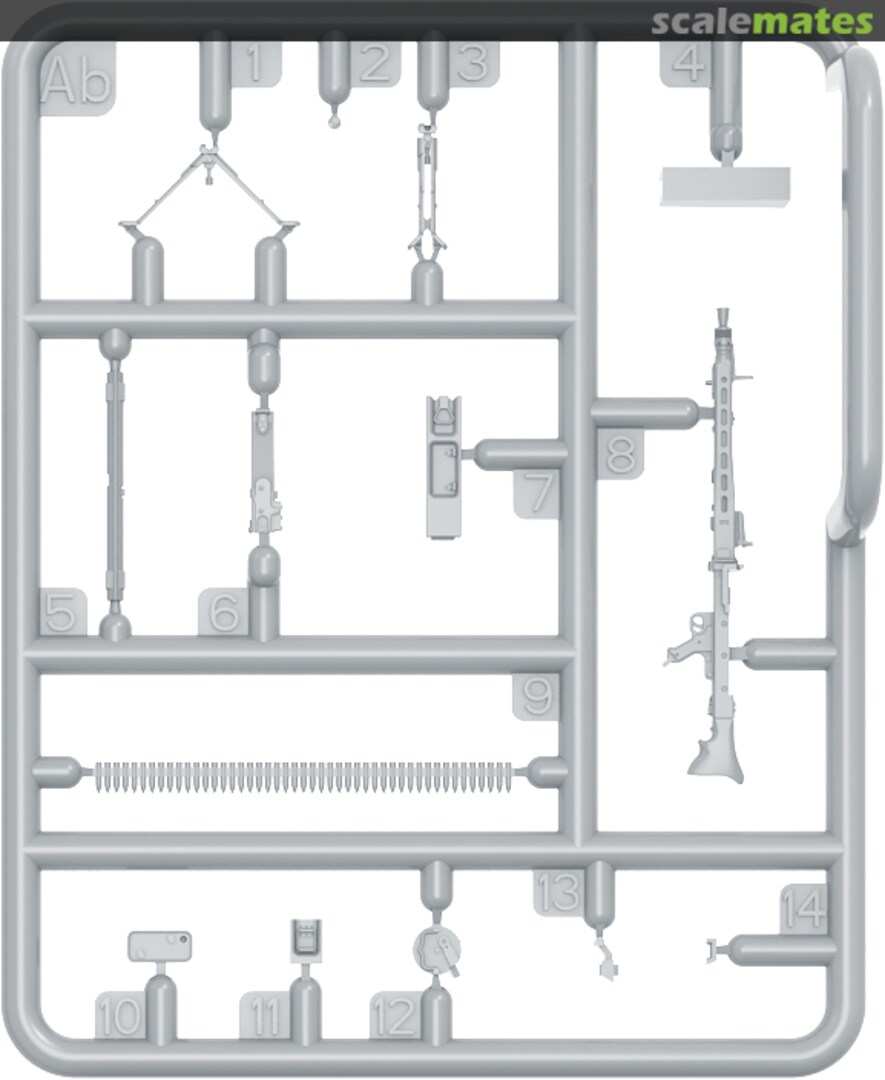 scalemates

Ab
1
2
3
4
5
6
7
8
9
10
11
12
13
14