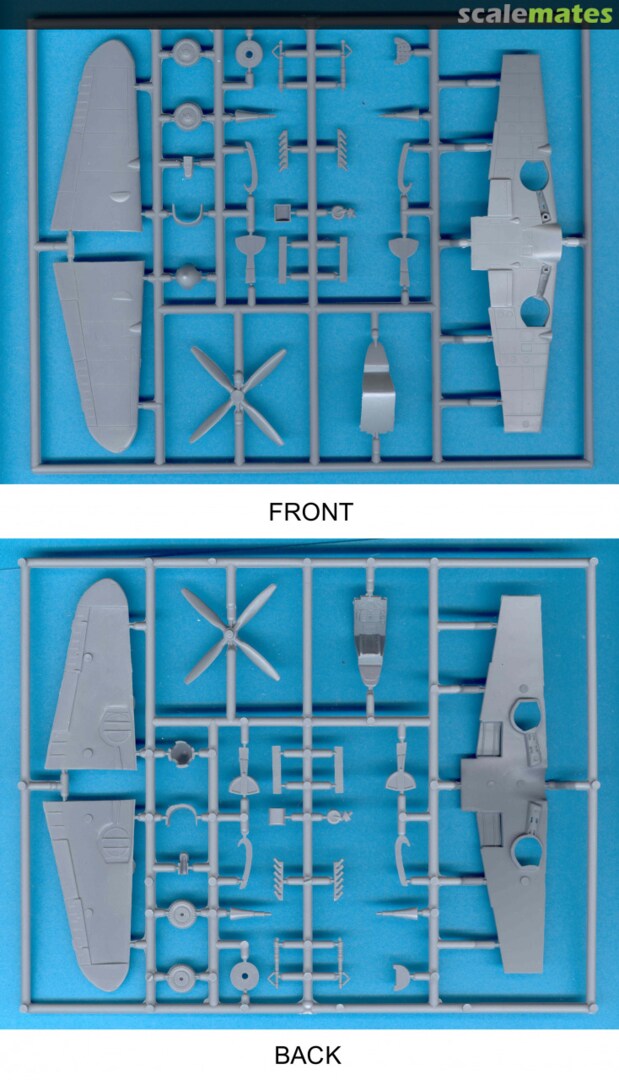 scalemates

FRONT

BACK