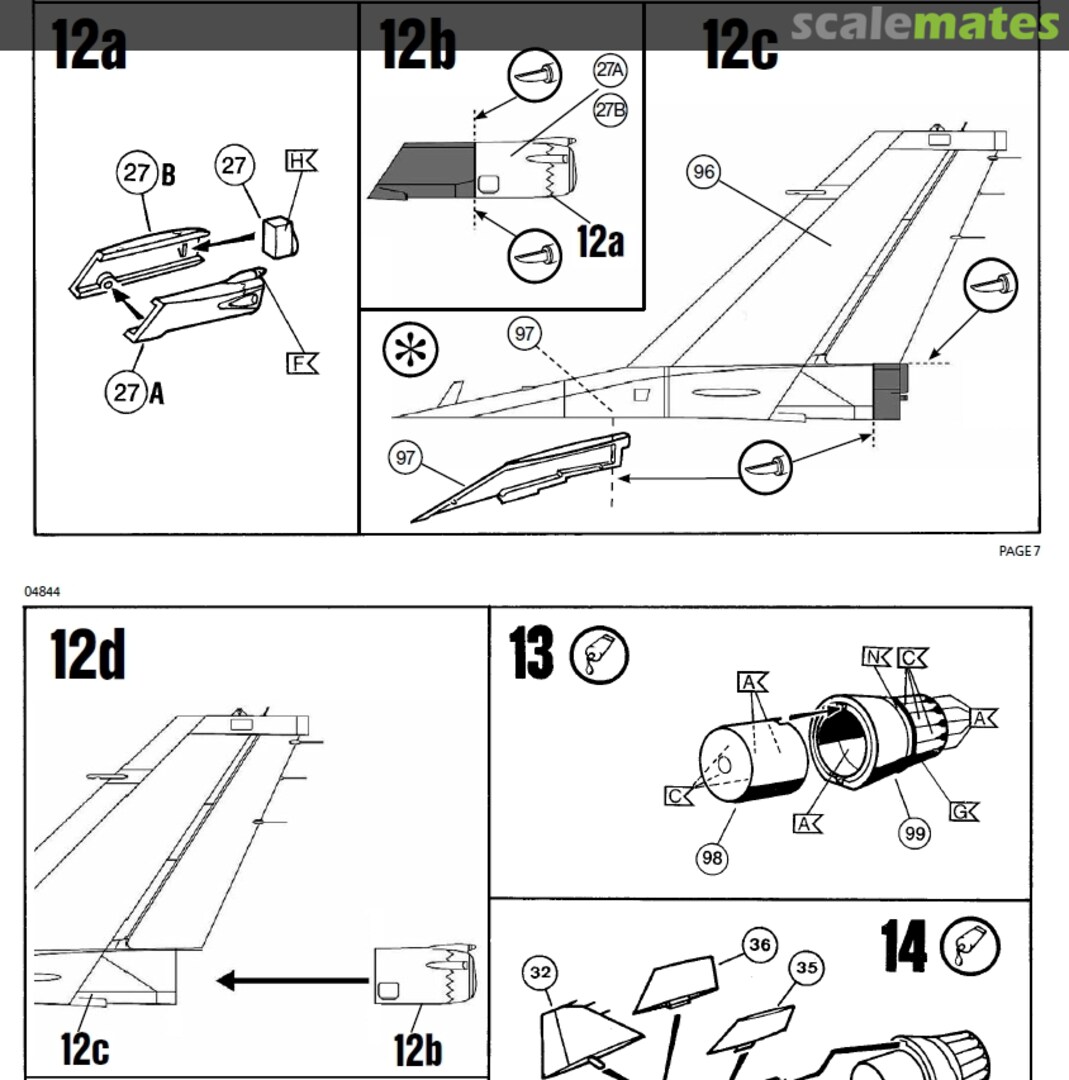 scalemates

12a

27 B

27

H

F

27 A

12b

27A

27B

12a

12c

96

97

97

PAGE 7

04844

12d

12c

12b

13

A

N

C

A

C

A

G

98

99

14

32

36

35