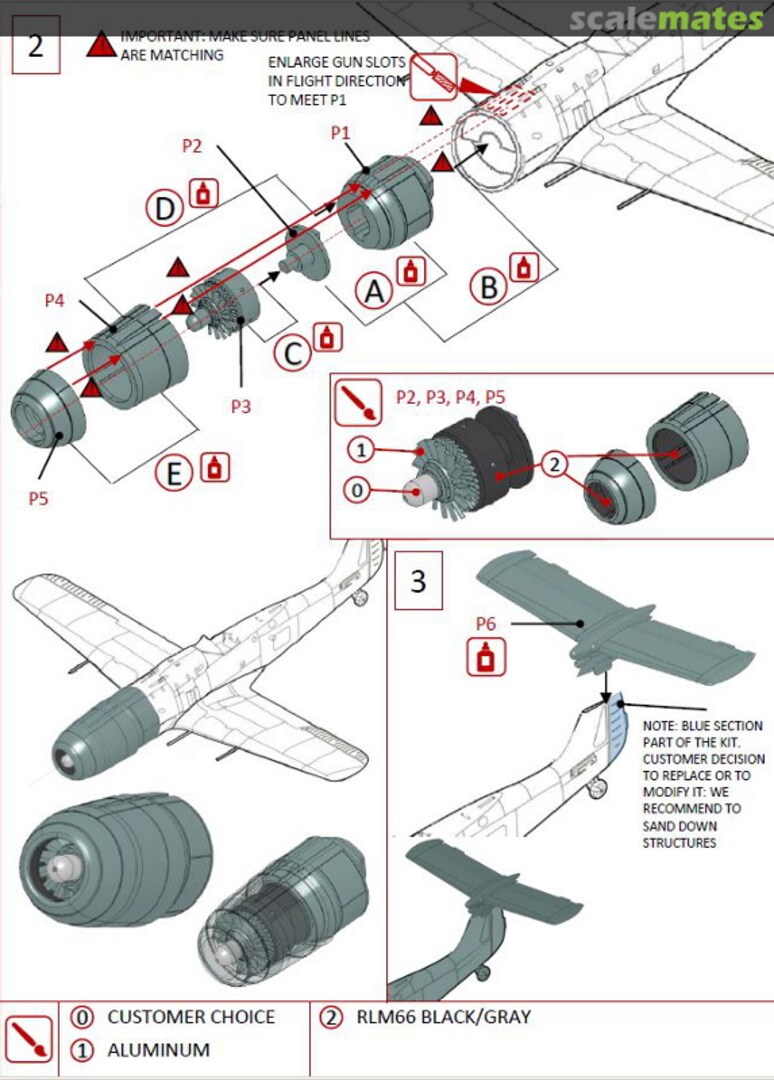 scalemates

2

IMPORTANT: MAKE SURE PANEL LINES ARE MATCHING

ENLARGE GUN SLOTS IN FLIGHT DIRECTION TO MEET P1

P2

P1

D

A

B

P4

C

P3

E

P5

P2, P3, P4, P5

1

0

2

3

P6

NOTE: BLUE SECTION PART OF THE KIT. CUSTOMER DECISION TO REPLACE OR TO MODIFY IT: WE RECOMMEND TO SAND DOWN STRUCTURES

0 CUSTOMER CHOICE

1 ALUMINUM

2 RLM66 BLACK/GRAY