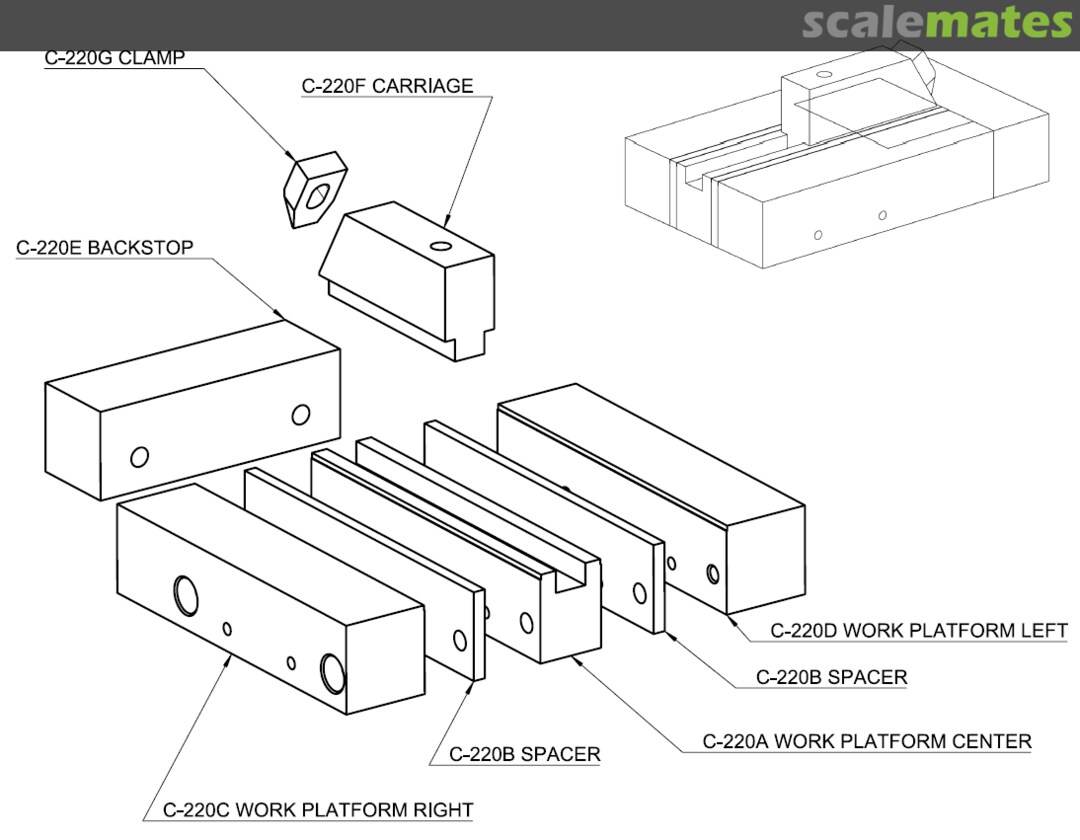 scalemates

C-220G CLAMP

C-220F CARRIAGE

C-220E BACKSTOP

C-220D WORK PLATFORM LEFT

C-220B SPACER

C-220A WORK PLATFORM CENTER

C-220B SPACER

C-220C WORK PLATFORM RIGHT