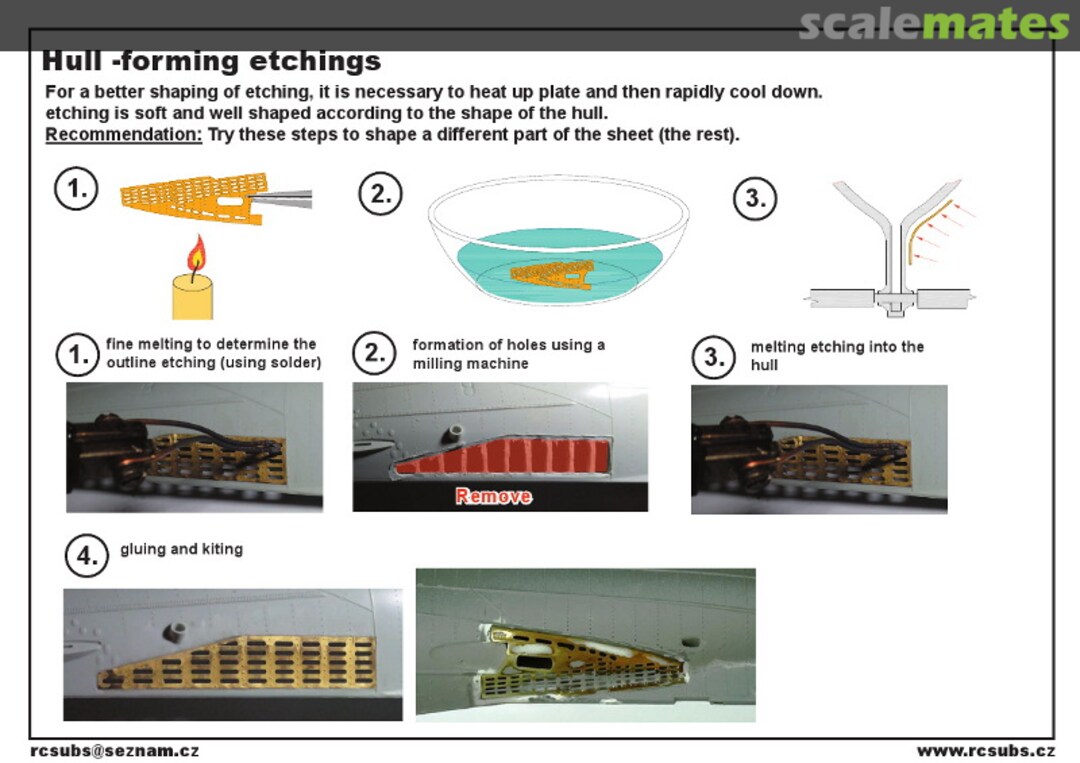 scalemates

Hull -forming etchings

For a better shaping of etching, it is necessary to heat up plate and then rapidly cool down. etching is soft and well shaped according to the shape of the hull.

Recommendation: Try these steps to shape a different part of the sheet (the rest).

1.

2.

3.

1. fine melting to determine the outline etching (using solder)

2. formation of holes using a milling machine

3. melting etching into the hull

Remove

4. gluing and kiting

rcsubs@seznam.cz

www.rcsubs.cz