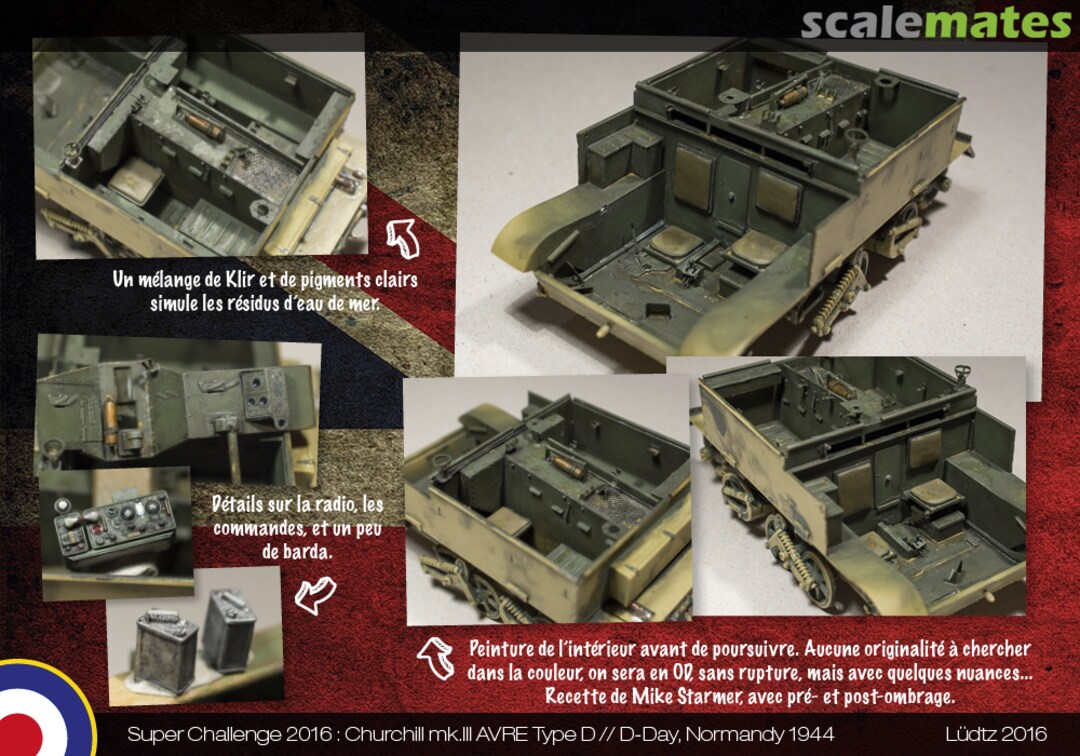 scalemates

Un mélange de Klir et de pigments clairs simule les résidus d'eau de mer.

Détails sur la radio, les commandes, et un peu de barda.

Peinture de l'intérieur avant de poursuivre. Aucune originalité à chercher dans la couleur, on sera en OD sans rupture, mais avec quelques nuances... Recette de Mike Starmer, avec pré- et post-ombrage.

Super Challenge 2016 : Churchill mk.III AVRE Type D // D-Day, Normandy 1944

Lüdtz 2016