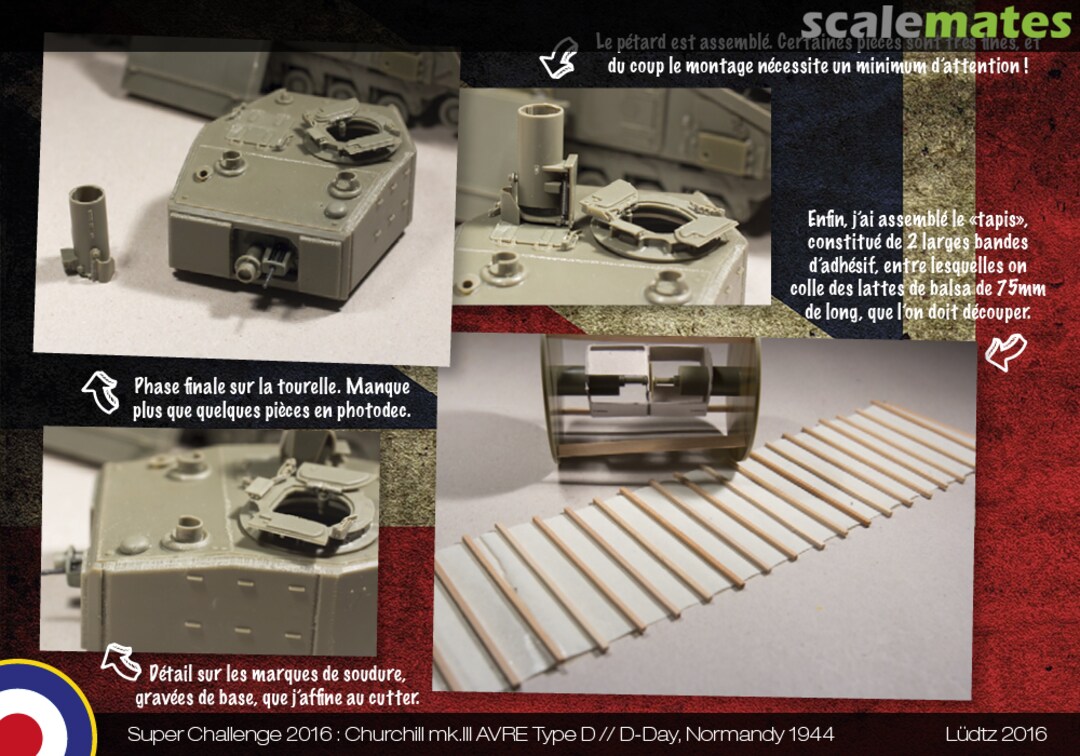 scalemates

Le pétard est assemblé. Certaines pièces sont très fines, et du coup le montage nécessite un minimum d'attention !

Enfin, j'ai assemblé le «tapis», constitué de 2 larges bandes d'adhésif, entre lesquelles on colle des lattes de balsa de 75mm de long, que l'on doit découper.

Phase finale sur la tourelle. Manque plus que quelques pièces en photodec.

Détail sur les marques de soudure, gravées de base, que j'affine au cutter.

Super Challenge 2016 : Churchill mk.III AVRE Type D // D-Day, Normandy 1944

Lüdtz 2016