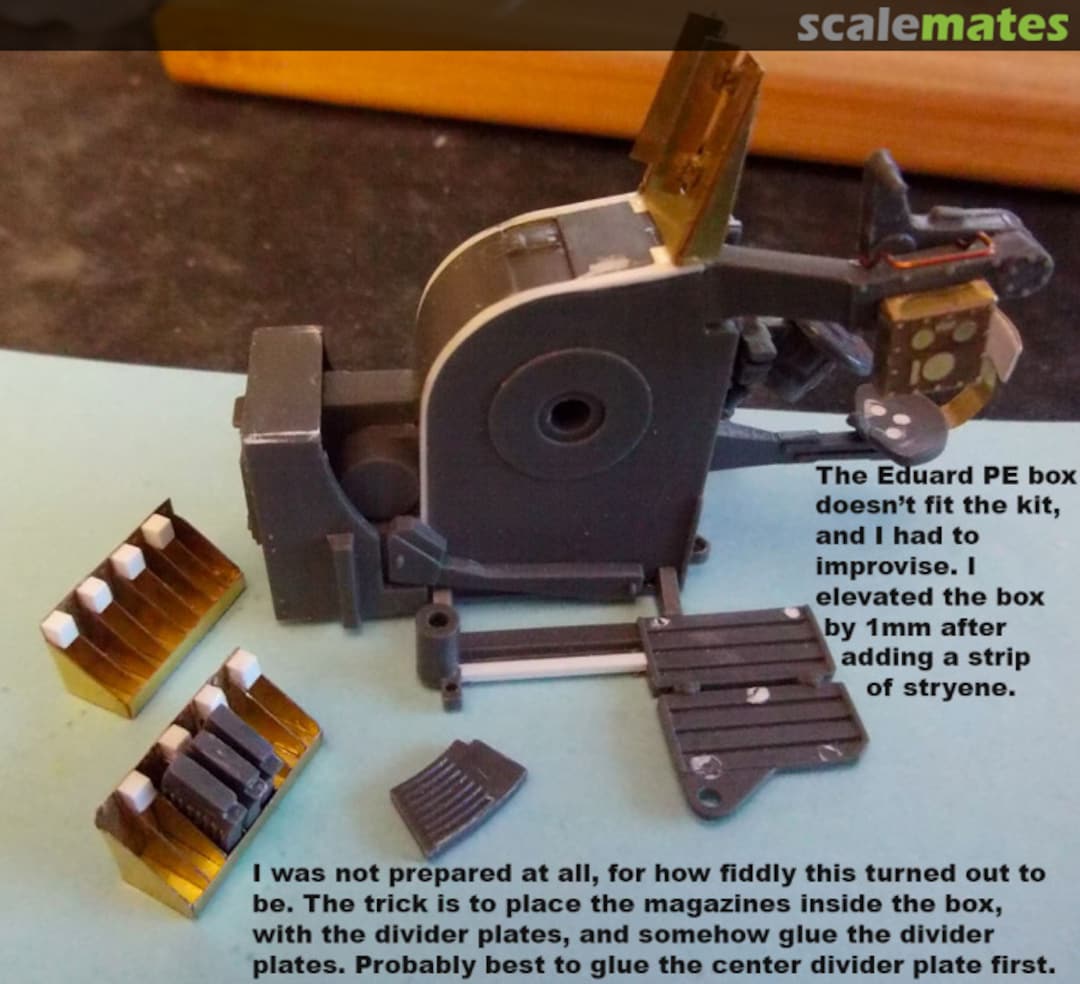 scalemates

The Eduard PE box doesn't fit the kit, and I had to improvise. I elevated the box by 1mm after adding a strip of stryene.

I was not prepared at all, for how fiddly this turned out to be. The trick is to place the magazines inside the box, with the divider plates, and somehow glue the divider plates. Probably best to glue the center divider plate first.