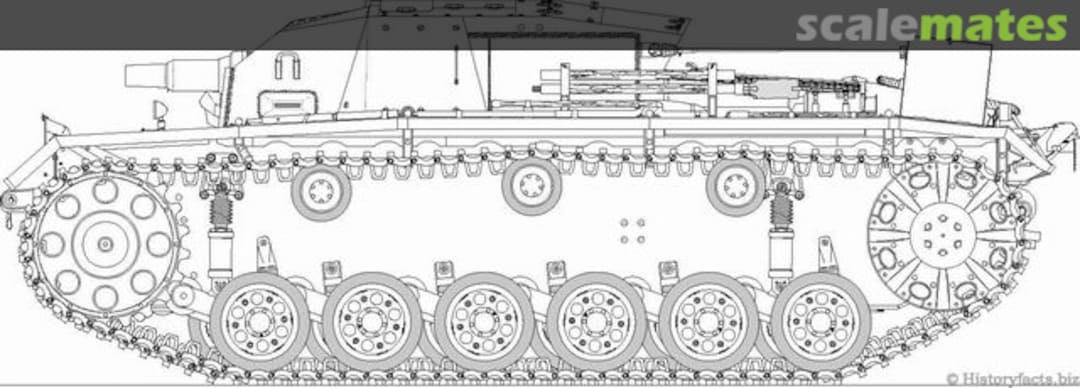 scalemates

© Historyfacts.biz