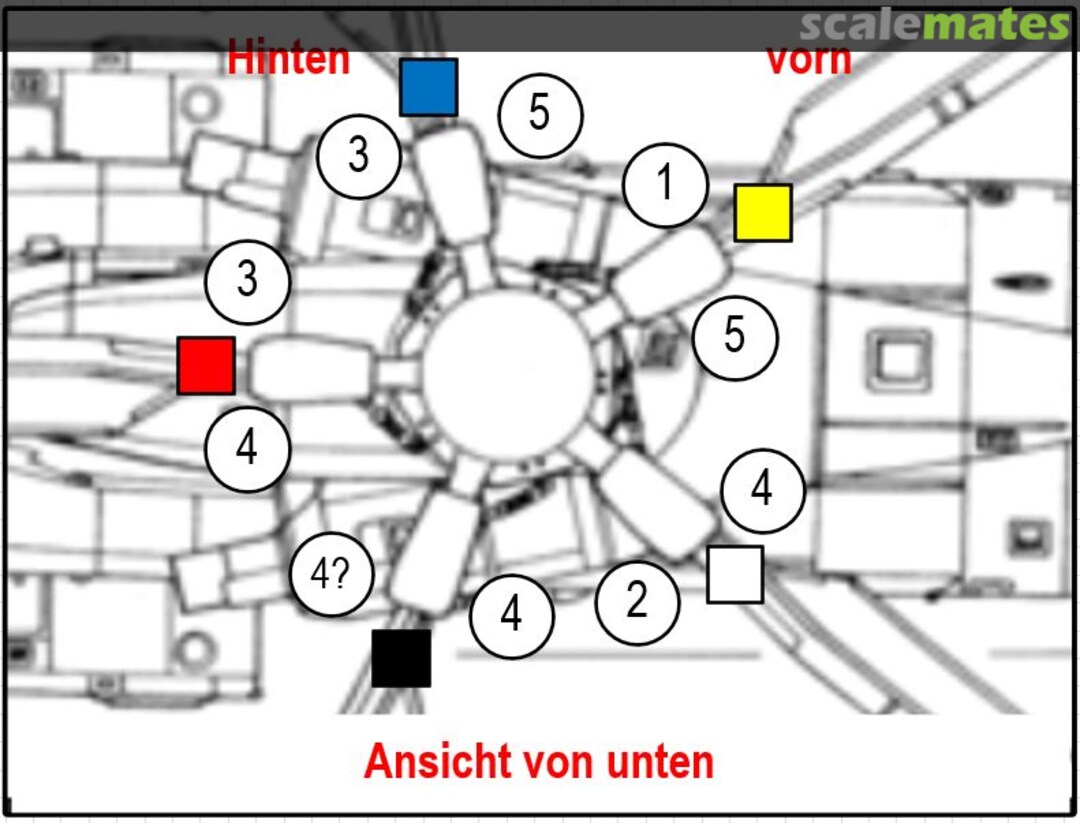 scalemates

Hinten

vorn

5

3

1

3

5

4

4

4?

4

2

Ansicht von unten